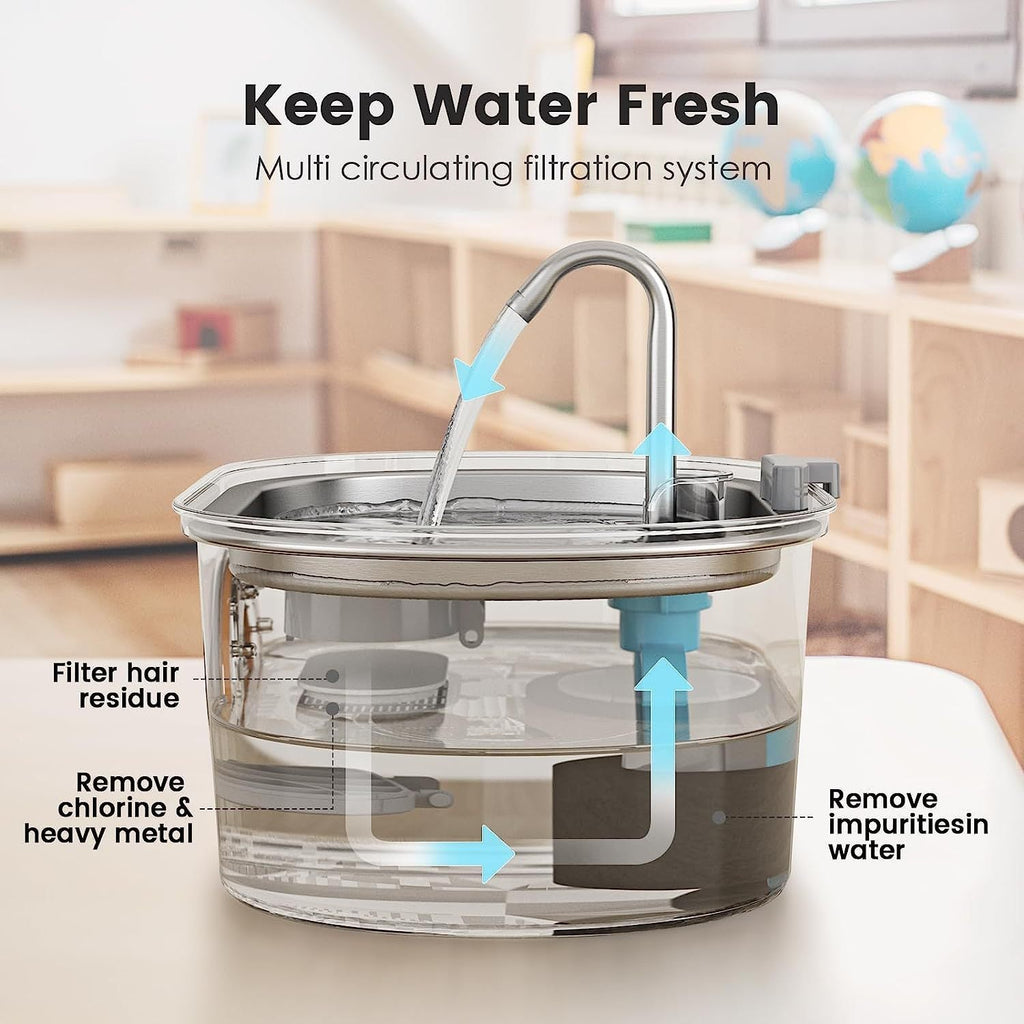 Keep Water Fresh

Multi circulating filtration system

Filter hair residue

Remove chlorine & heavy metal

Remove impuritiesin water