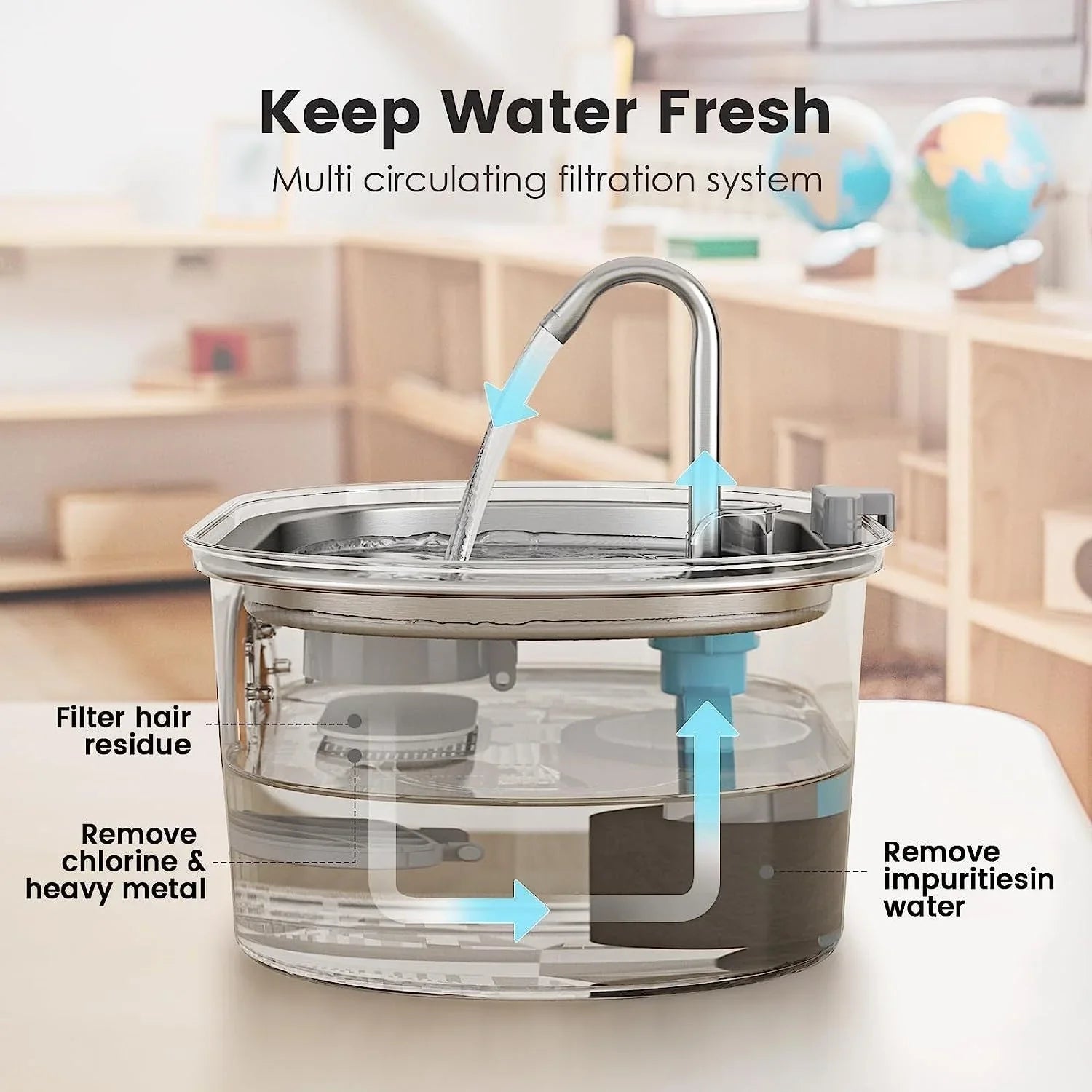 Keep Water Fresh

Multi circulating filtration system

Filter hair residue

Remove chlorine & heavy metal

Remove impuritiesin water